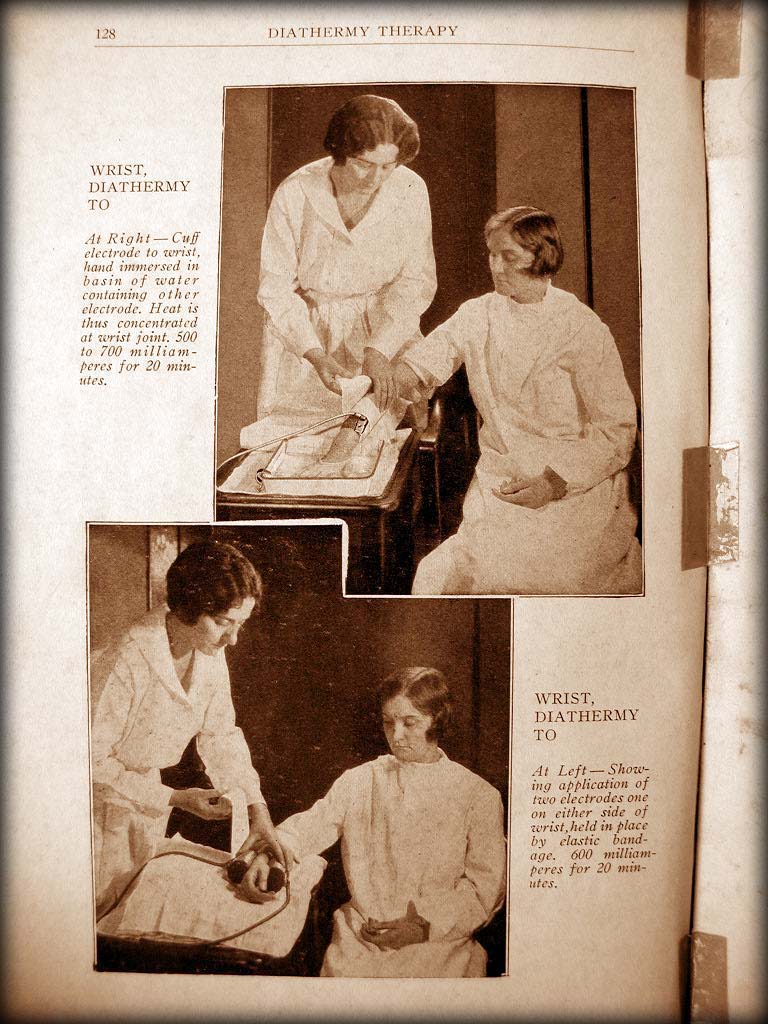 128 DIATHERMY THERAPY

WRIST, DIATHERMY TO

At Right—Cuff electrode to wrist, hand immersed in basin of water containing other electrode. Heat is thus concentrated at wrist joint. 500 to 700 milliamperes for 20 minutes.

WRIST, DIATHERMY TO

At Left—Showing application of two electrodes one on either side of wrist, held in place by elastic bandage. 600 milliamperes for 20 minutes.