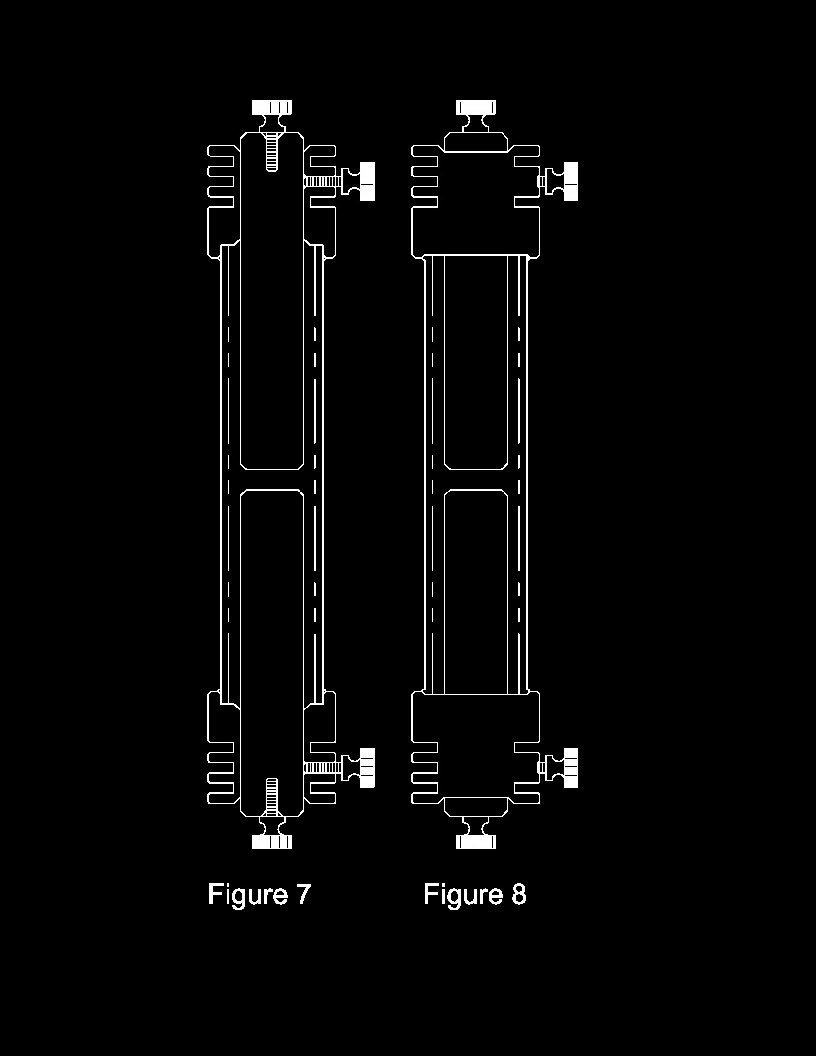 Figure 7

Figure 8